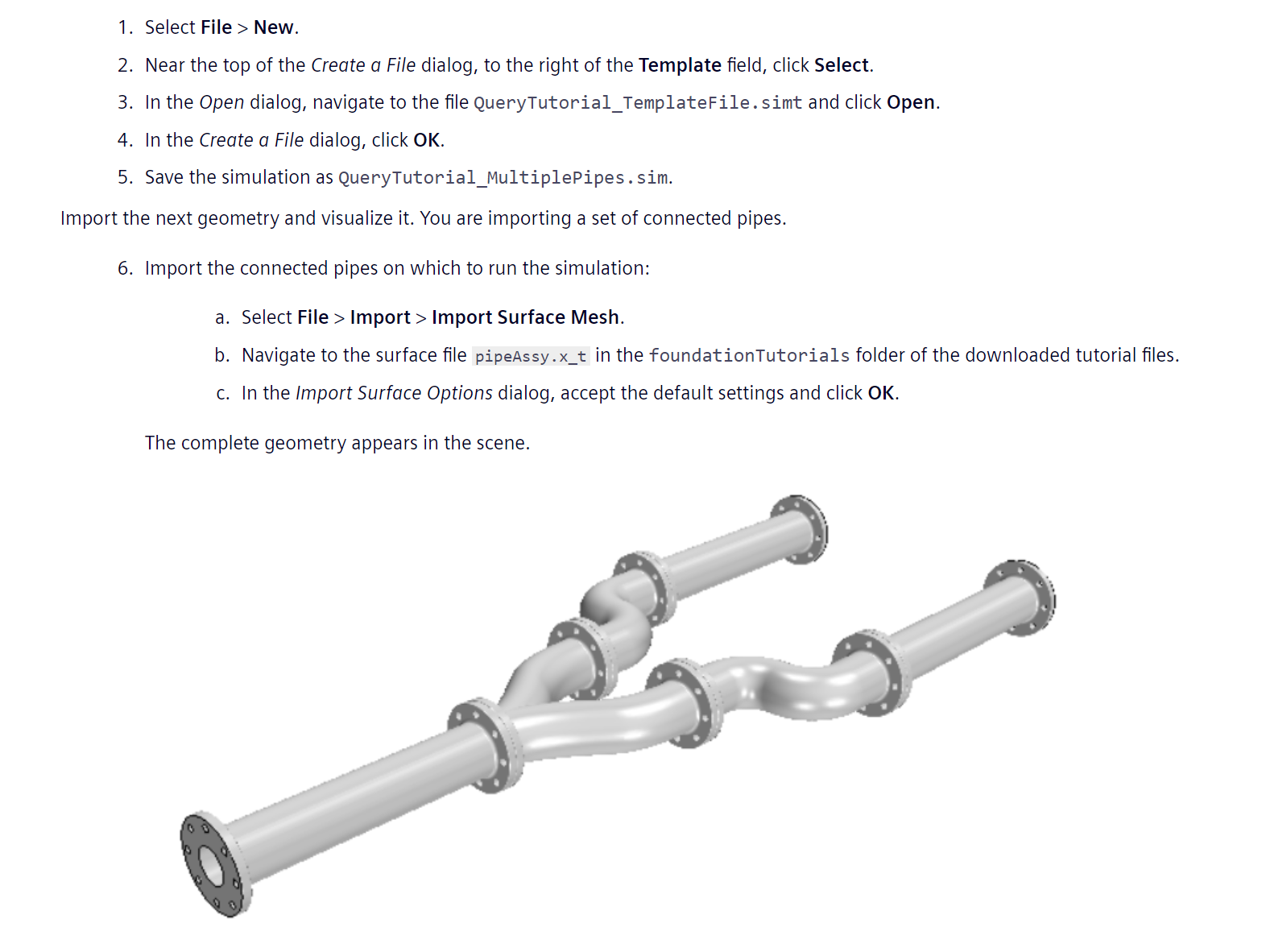 1. Select File > New.
2. Near the top of the Create a File dialog, to the right of the Template field, click Select.
3. In the Open dialog, navigate to the file QueryTutorial_TemplateFile.simt and click Open.
4. In the Create a File dialog, click OK.
5. Save the simulation as QueryTutorial_MultiplePipes.sim.

Import the next geometry and visualize it. You are importing a set of connected pipes.

6. Import the connected pipes on which to run the simulation:

a. Select File > Import > Import Surface Mesh.
b. Navigate to the surface file pipeAssy.x_t in the foundationTutorials folder of the downloaded tutorial files.
c. In the Import Surface Options dialog, accept the default settings and click OK.

The complete geometry appears in the scene.